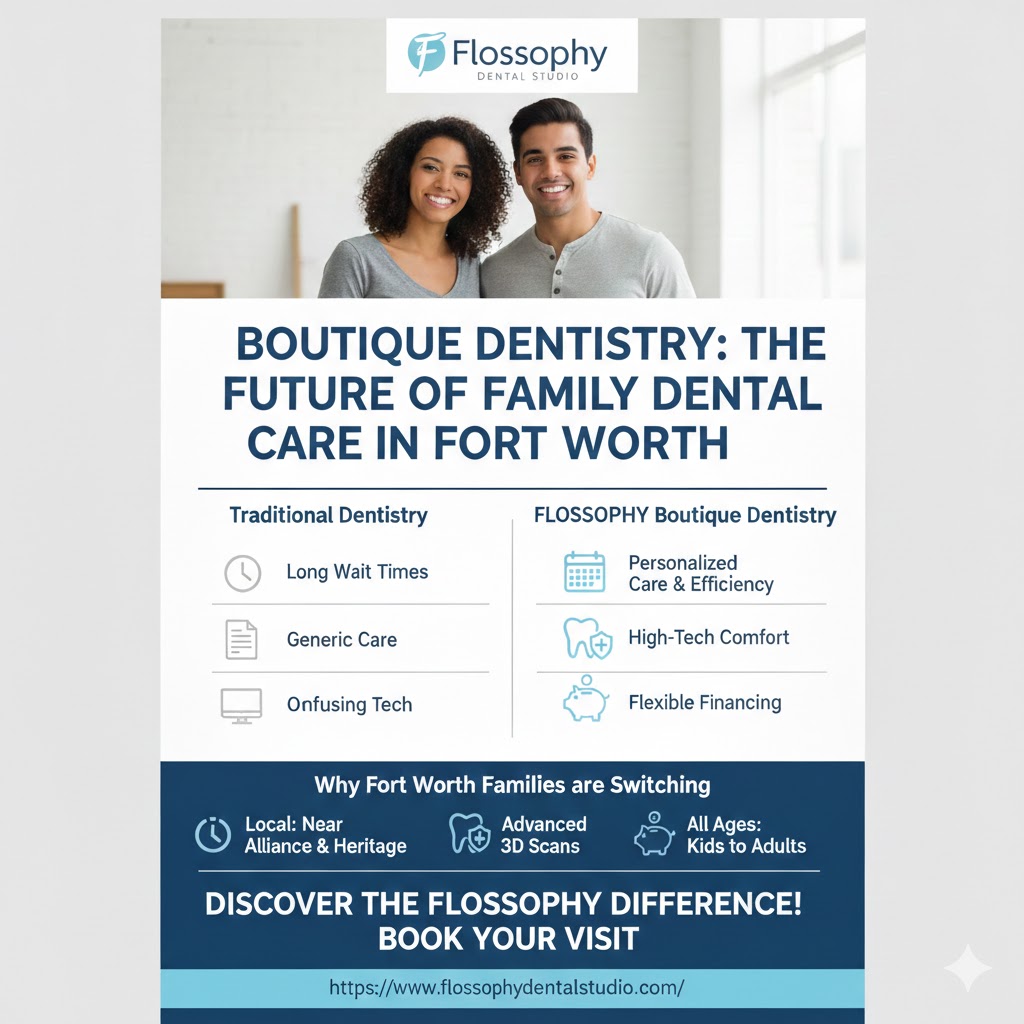 Flossophy
DENTAL STUDIO

BOUTIQUE DENTISTRY: THE FUTURE OF FAMILY DENTAL CARE IN FORT WORTH

Traditional Dentistry

Long Wait Times

Generic Care

Onfusing Tech

FLOSSOPHY Boutique Dentistry

Personalized Care & Efficiency

High-Tech Comfort

Flexible Financing

Why Fort Worth Families are Switching

Local: Near Alliance & Heritage

Advanced 3D Scans

All Ages: Kids to Adults

DISCOVER THE FLOSSOPHY DIFFERENCE! BOOK YOUR VISIT

https://www.flossophydentalstudio.com/